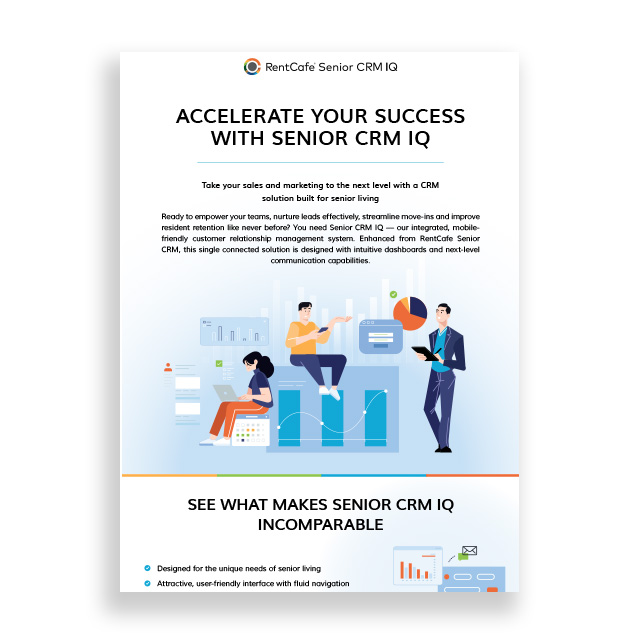 RentCafe Senior CRM IQ

ACCELERATE YOUR SUCCESS WITH SENIOR CRM IQ

Take your sales and marketing to the next level with a CRM solution built for senior living

Ready to empower your teams, nurture leads effectively, streamline move-ins and improve resident retention like never before? You need Senior CRM IQ — our integrated, mobile-friendly customer relationship management system. Enhanced from RentCafe Senior CRM, this single connected solution is designed with intuitive dashboards and next-level communication capabilities.

SEE WHAT MAKES SENIOR CRM IQ INCOMPARABLE

Designed for the unique needs of senior living

Attractive, user-friendly interface with fluid navigation