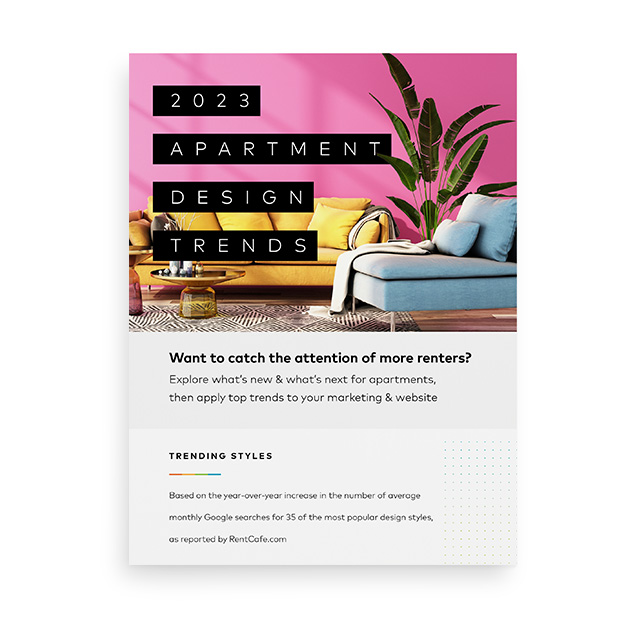 2023

APARTMENT

DESIGN

TRENDS

Want to catch the attention of more renters?

Explore what's new & what's next for apartments, then apply top trends to your marketing & website

TRENDING STYLES

Based on the year-over-year increase in the number of average monthly Google searches for 35 of the most popular design styles, as reported by RentCafe.com