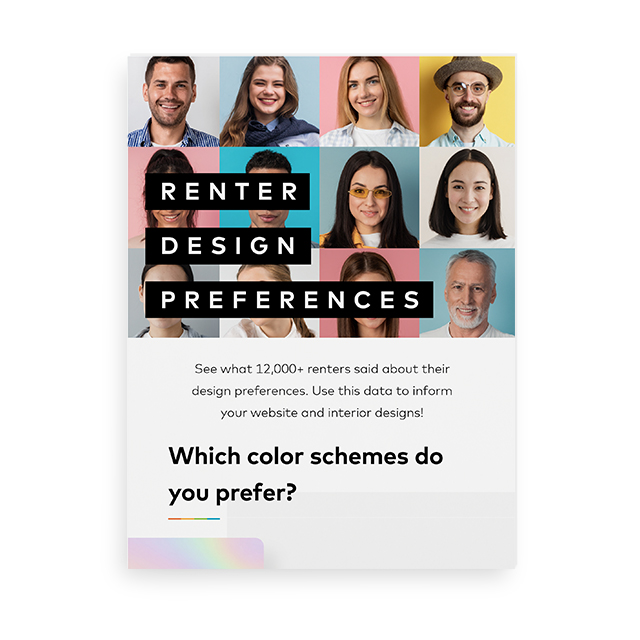 RENTER
DESIGN
PREFERENCES

See what 12,000+ renters said about their design preferences. Use this data to inform your website and interior designs!

Which color schemes do you prefer?