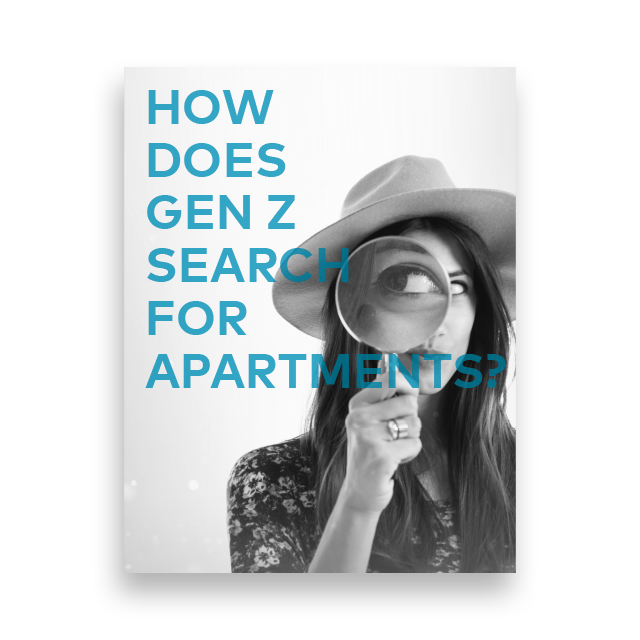 HOW DOES GEN Z SEARCH FOR APARTMENTS?