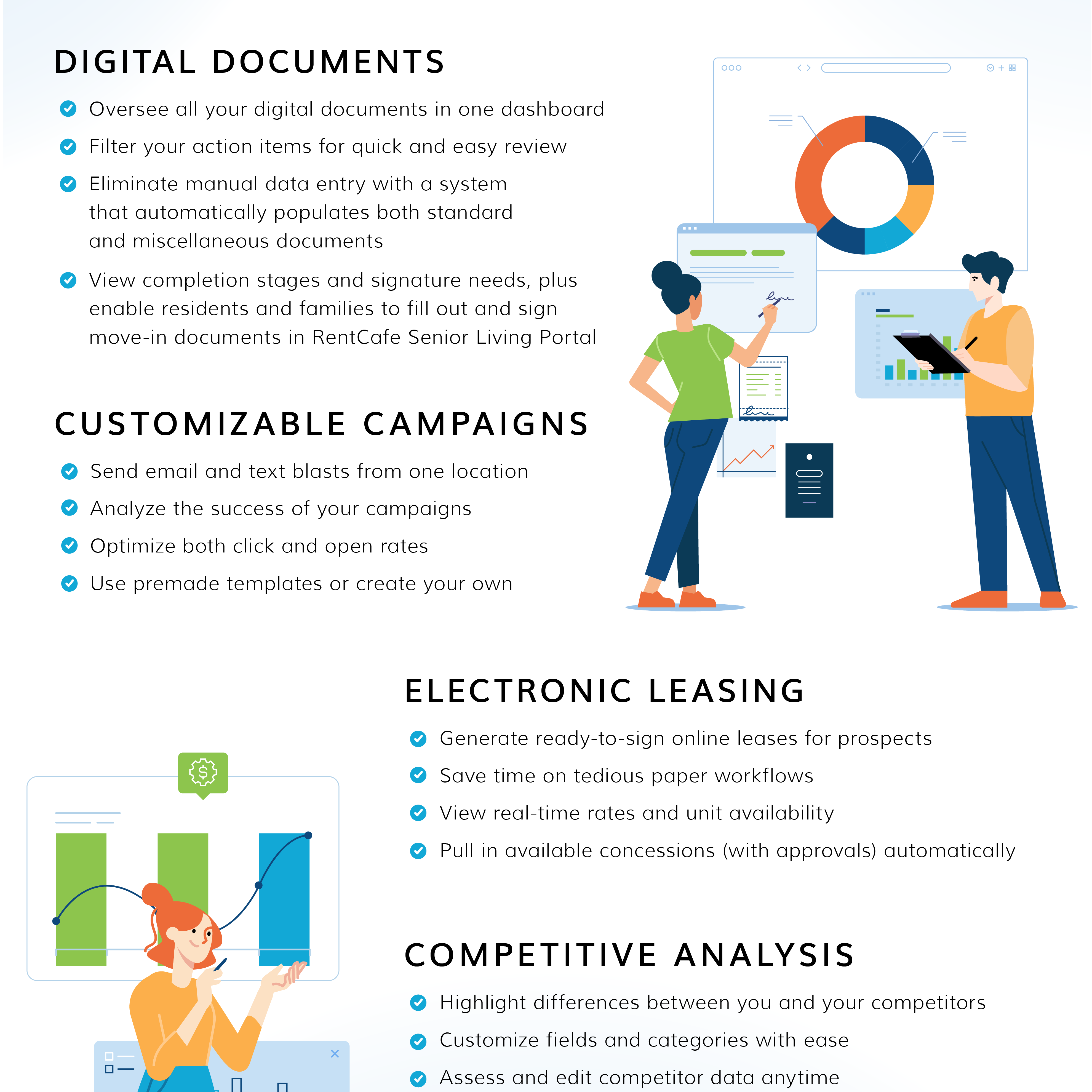 DIGITAL DOCUMENTS

Oversee all your digital documents in one dashboard

Filter your action items for quick and easy review

Eliminate manual data entry with a system that automatically populates both standard and miscellaneous documents

View completion stages and signature needs, plus enable residents and families to fill out and sign move-in documents in RentCafe Senior Living Portal

CUSTOMIZABLE CAMPAIGNS

Send email and text blasts from one location

Analyze the success of your campaigns

Optimize both click and open rates

Use premade templates or create your own

ELECTRONIC LEASING

Generate ready-to-sign online leases for prospects

Save time on tedious paper workflows

View real-time rates and unit availability

Pull in available concessions (with approvals) automatically

COMPETITIVE ANALYSIS

Highlight differences between you and your competitors

Customize fields and categories with ease

Assess and edit competitor data anytime