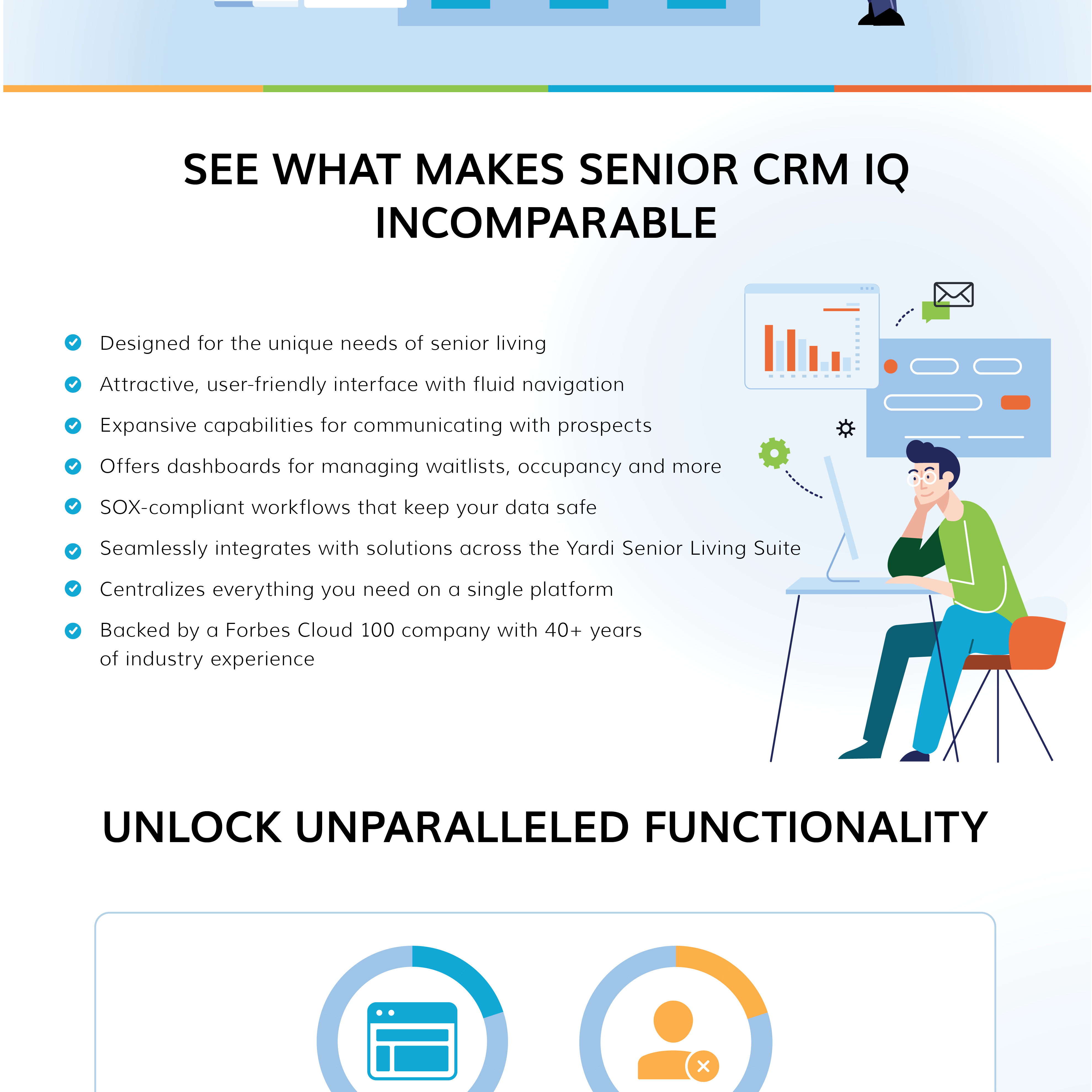 SEE WHAT MAKES SENIOR CRM IQ INCOMPARABLE

Designed for the unique needs of senior living

Attractive, user-friendly interface with fluid navigation

Expansive capabilities for communicating with prospects

Offers dashboards for managing waitlists, occupancy and more

SOX-compliant workflows that keep your data safe

Seamlessly integrates with solutions across the Yardi Senior Living Suite

Centralizes everything you need on a single platform

Backed by a Forbes Cloud 100 company with 40+ years of industry experience

UNLOCK UNPARALLELED FUNCTIONALITY