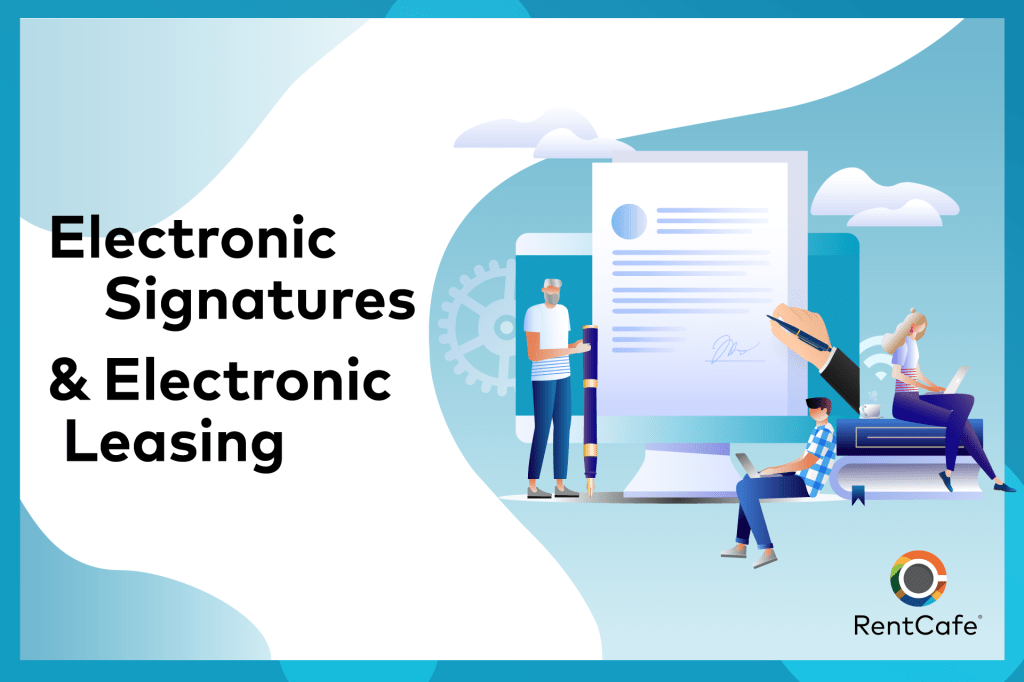 Electronic Signatures
& Electronic Leasing

RentCafe®