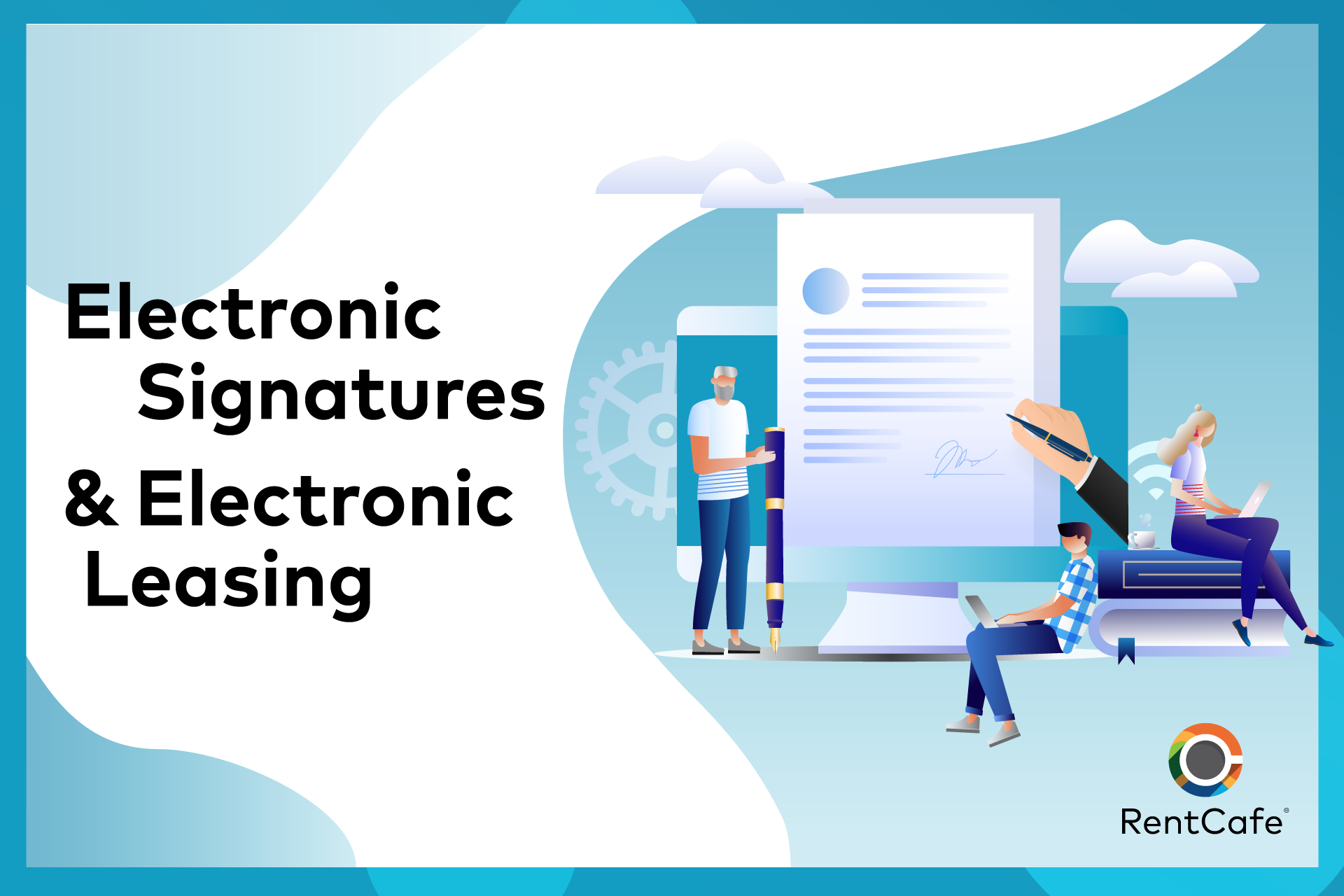 Electronic Signatures

& Electronic Leasing

RentCafe®