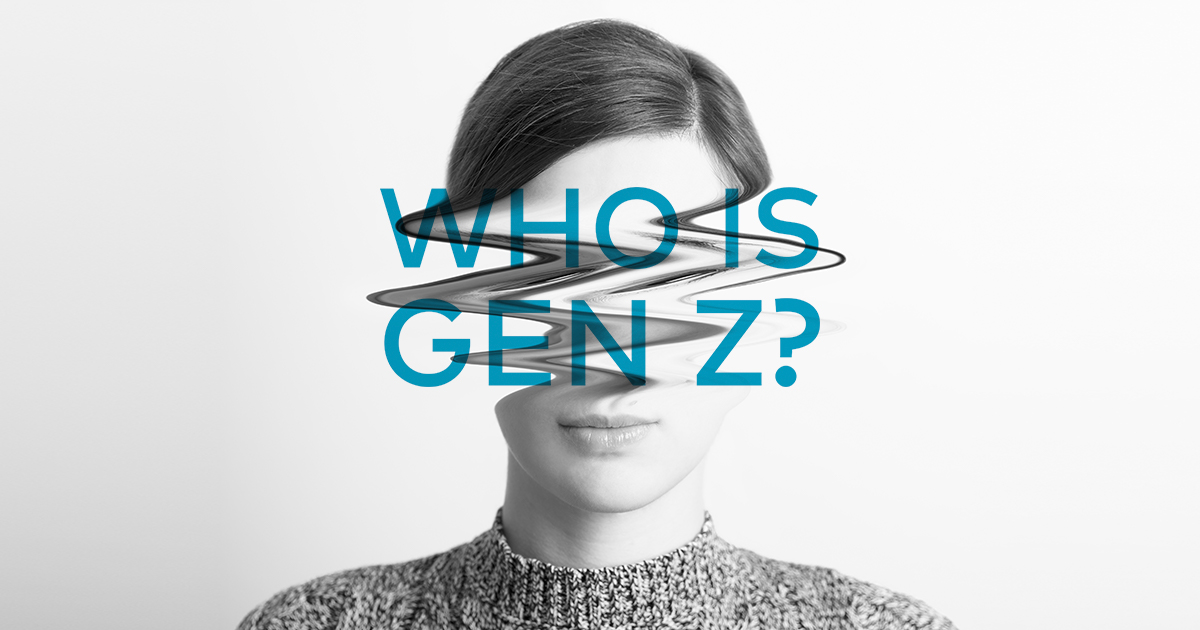 WHO IS
GEN Z?