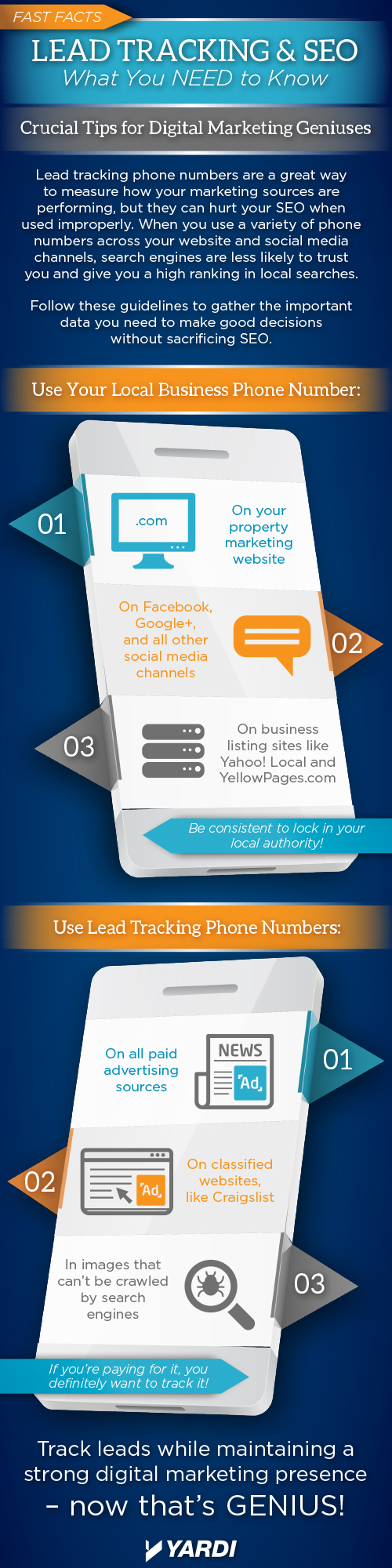 FAST FACTS

LEAD TRACKING & SEO
What You NEED to Know

Crucial Tips for Digital Marketing Geniuses

Lead tracking phone numbers are a great way to measure how your marketing sources are performing, but they can hurt your SEO when used improperly. When you use a variety of phone numbers across your website and social media channels, search engines are less likely to trust you and give you a high ranking in local searches.

Follow these guidelines to gather the important data you need to make good decisions without sacrificing SEO.

Use Your Local Business Phone Number:

01

.com

On your property marketing website

On Facebook, Google+, and all other social media channels

02

03

On business listing sites like Yahoo! Local and YellowPages.com

Be consistent to lock in your local authority!

Use Lead Tracking Phone Numbers:

On all paid advertising sources

NEWS

Ad

01

02

Ad

On classified websites, like Craigslist

In images that can't be crawled by search engines

03

If you're paying for it, you definitely want to track it!

Track leads while maintaining a strong digital marketing presence – now that's GENIUS!

YARDI