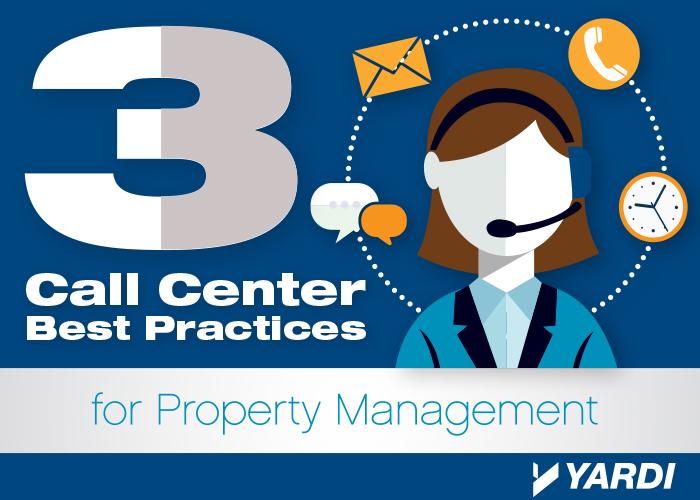 3

Call Center
Best Practices

for Property Management

YARDI