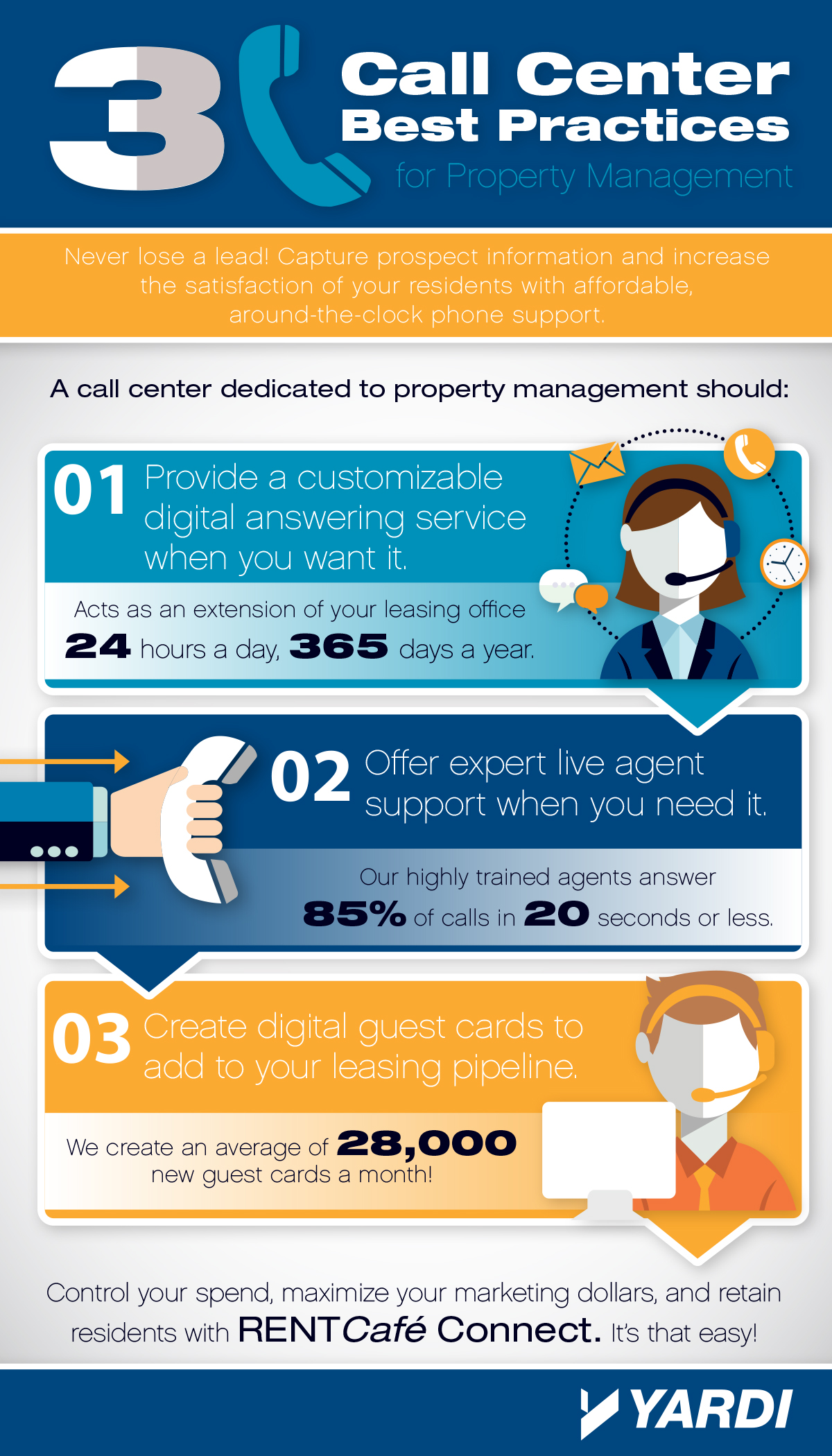 3 Call Center Best Practices for Property Management

Never lose a lead! Capture prospect information and increase the satisfaction of your residents with affordable, around-the-clock phone support.

A call center dedicated to property management should:

01 Provide a customizable digital answering service when you want it.

Acts as an extension of your leasing office 24 hours a day, 365 days a year.

02 Offer expert live agent support when you need it.

Our highly trained agents answer 85% of calls in 20 seconds or less.

03 Create digital guest cards to add to your leasing pipeline.

We create an average of 28,000 new guest cards a month!

Control your spend, maximize your marketing dollars, and retain residents with RENTCafé Connect. It's that easy!

YARDI